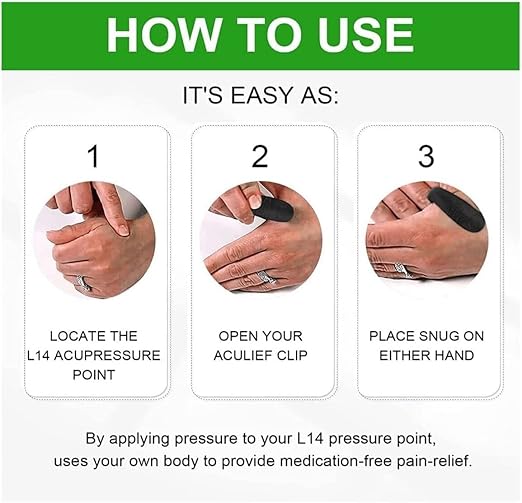 HOW TO USE

IT'S EASY AS:

1

LOCATE THE L14 ACUPRESSURE POINT

2

OPEN YOUR ACULIEF CLIP

3

PLACE SNUG ON EITHER HAND

By applying pressure to your L14 pressure point, uses your own body to provide medication-free pain-relief.