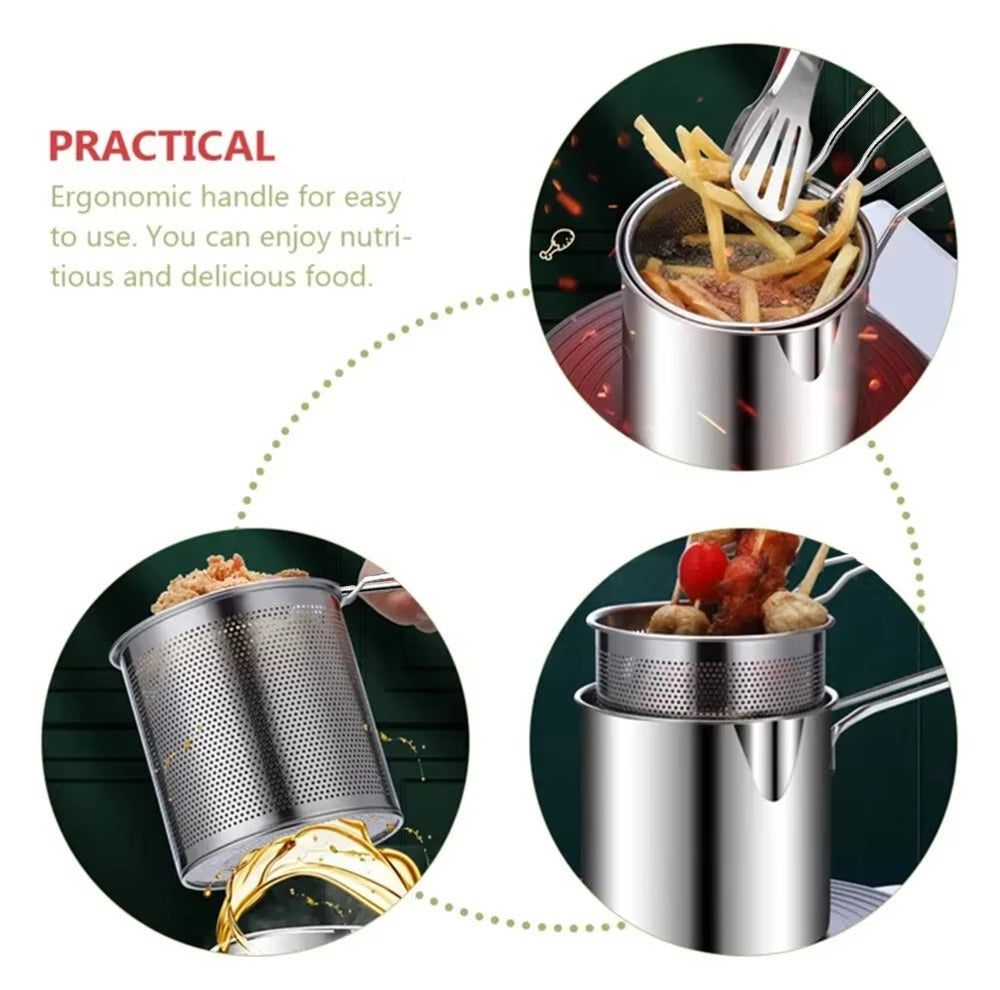 PRACTICAL

Ergonomic handle for easy to use. You can enjoy nutritious and delicious food.